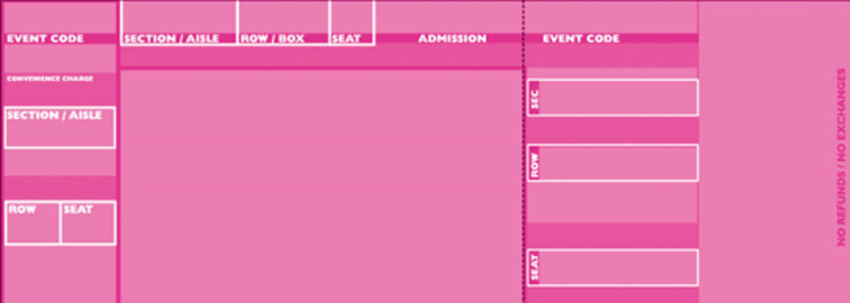 EVENT CODE

CONVENIENCE CHARGE

SECTION / AISLE

ROW

SEAT

SECTION / AISLE

ROW / BOX

SEAT

ADMISSION

EVENT CODE

SEC

ROW

SEAT

NO REFUNDS / NO EXCHANGES